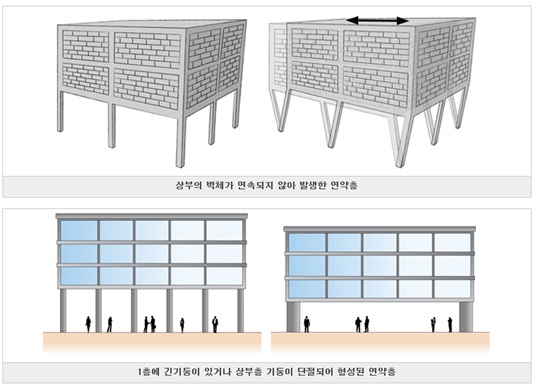 상부의 벽체가 연속되지 않아 발생한 연약층

1층에 긴기둥이 있거나 상부층 기둥이 단절되어 형성된 연약층