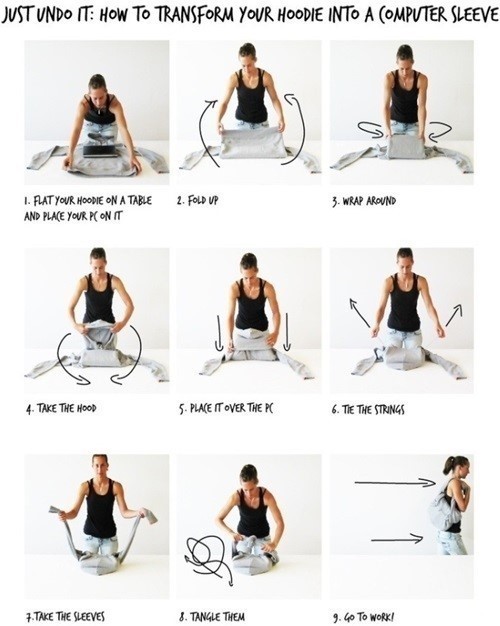 JUST UNDO IT: HOW TO TRANSFORM YOUR HOODIE INTO A COMPUTER SLEEVE

1. FLAT YOUR HOODIE ON A TABLE AND PLACE YOUR PC ON IT

2. FOLD UP

3. WRAP AROUND

4. TAKE THE HOOD

5. PLACE IT OVER THE PC

6. TIE THE STRINGS

7. TAKE THE SLEEVES

8. TANGLE THEM

9. GO TO WORK!