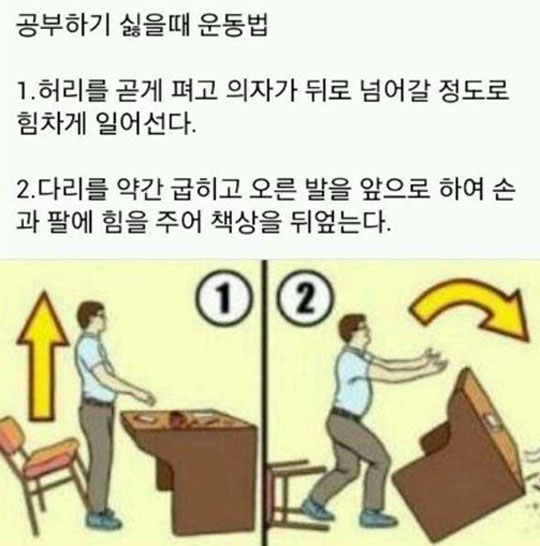 공부하기 싫을때 운동법

1.허리를 곧게 펴고 의자가 뒤로 넘어갈 정도로 힘차게 일어선다.

2.다리를 약간 굽히고 오른 발을 앞으로 하여 손과 팔에 힘을 주어 책상을 뒤엎는다.

1

2